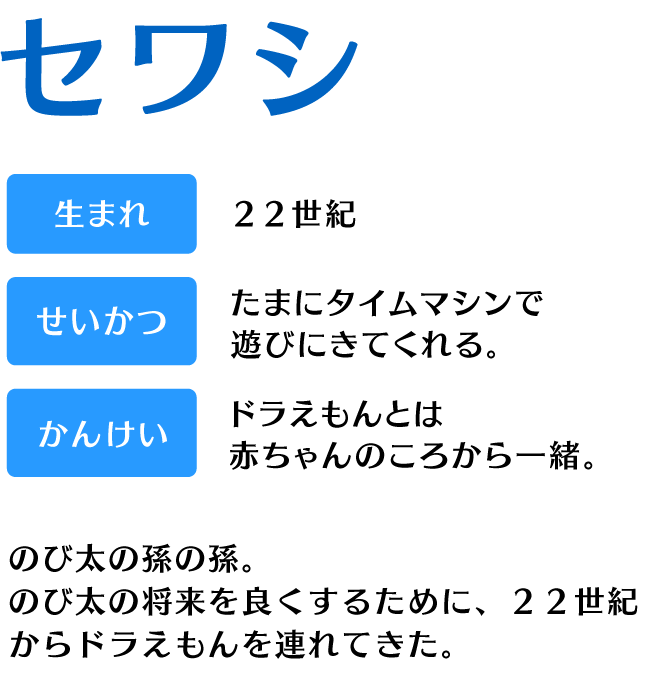 セワシ

生まれ

２２世紀

せいかつ

たまにタイムマシンで遊びにきてくれる。

かんけい

ドラえもんとは赤ちゃんのころから一緒。

のび太の孫の孫。
のび太の将来を良くするために、２２世紀からドラえもんを連れてきた。